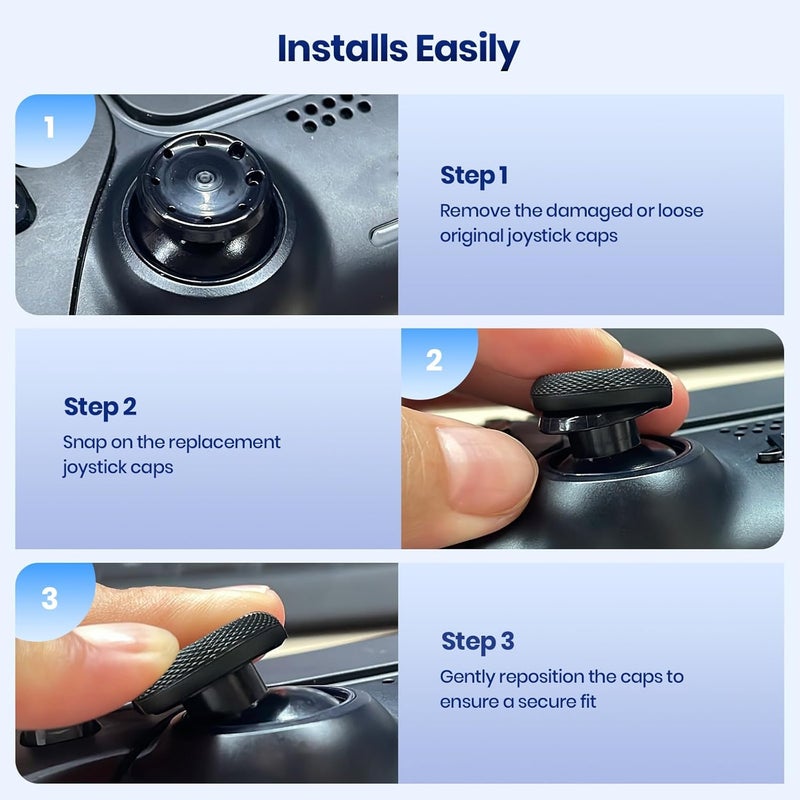 Installs Easily

1

Step 1
Remove the damaged or loose original joystick caps

Step 2
Snap on the replacement joystick caps

2

3

Step 3
Gently reposition the caps to ensure a secure fit